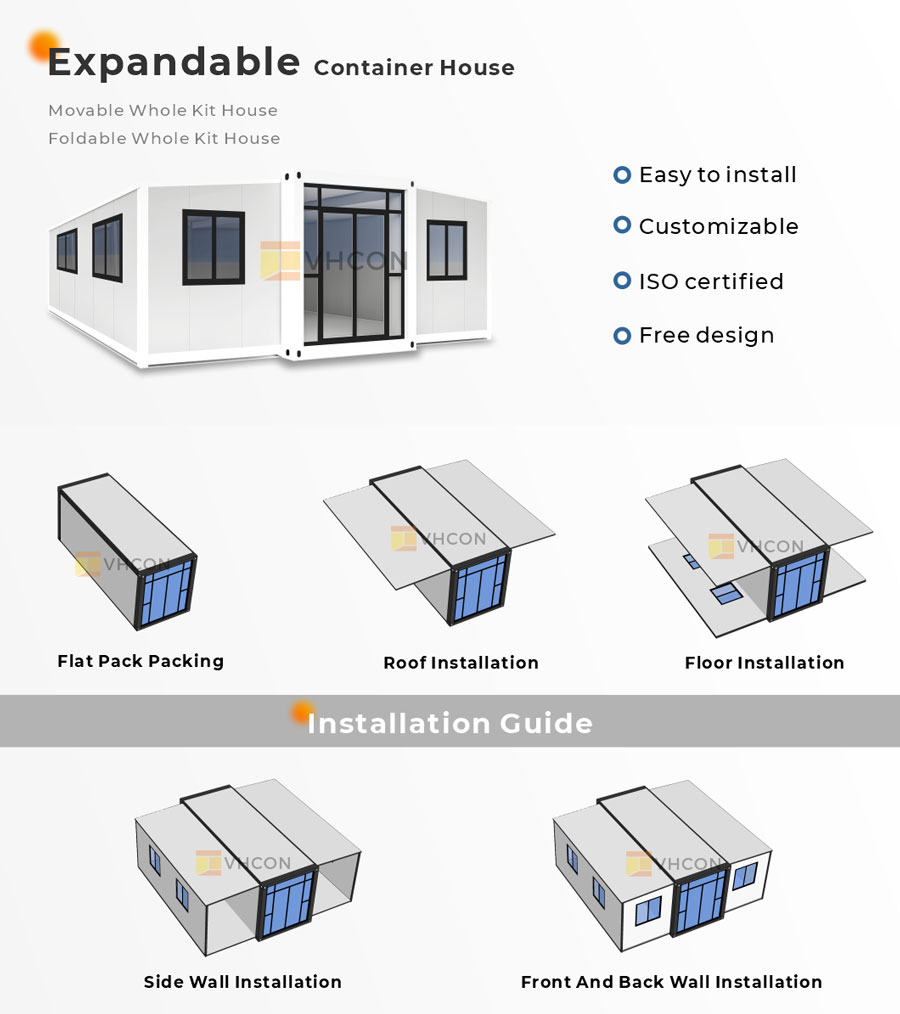 Expandable Container House

Movable Whole Kit House
Foldable Whole Kit House

VHCON

Easy to install
Customizable
ISO certified
Free design

VHCON
Flat Pack Packing

VHCON
Roof Installation

VHCON
Floor Installation

Installation Guide

VHCON
Side Wall Installation

VHCON
Front And Back Wall Installation